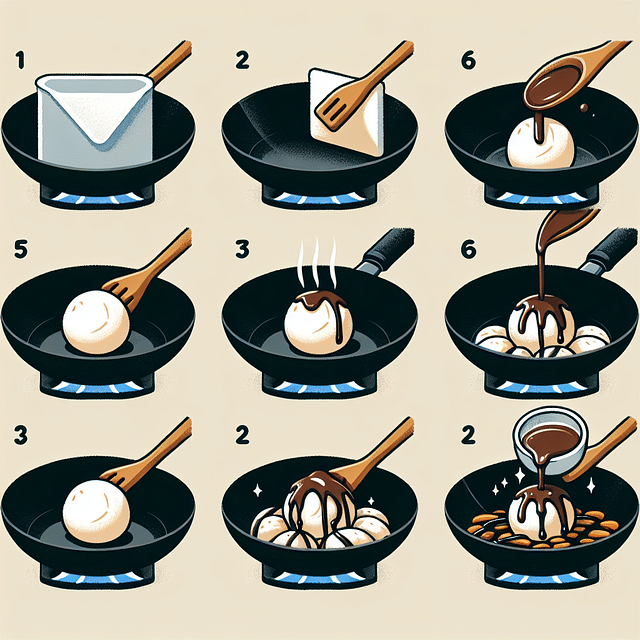 1

2

6

5

3

6

3

2

2