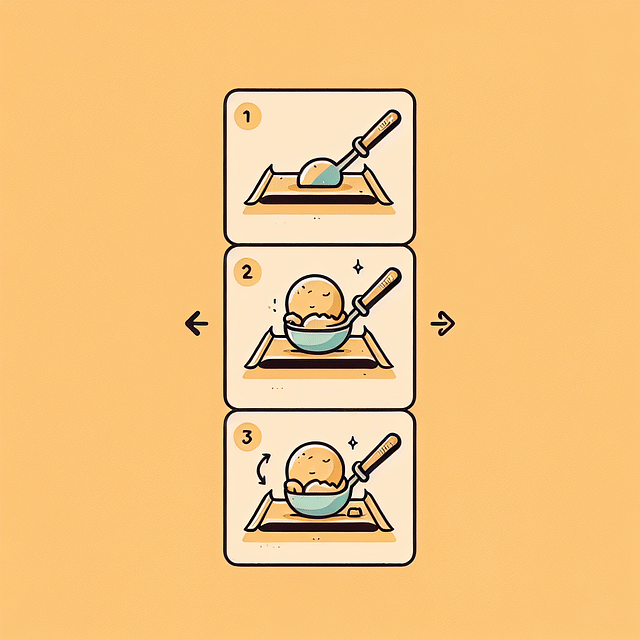 1

2

3